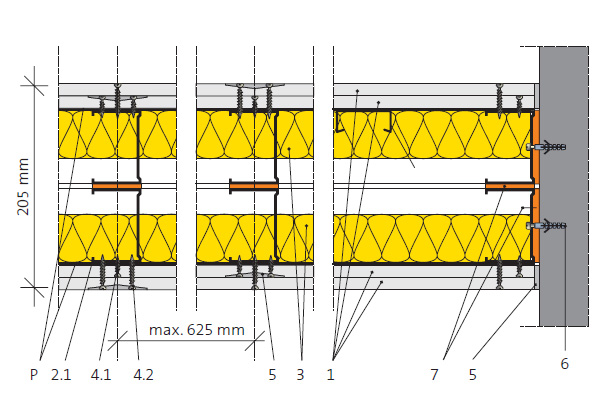 205 mm

max. 625 mm

P 2.1 4.1 4.2 5 3 1 7 5 6