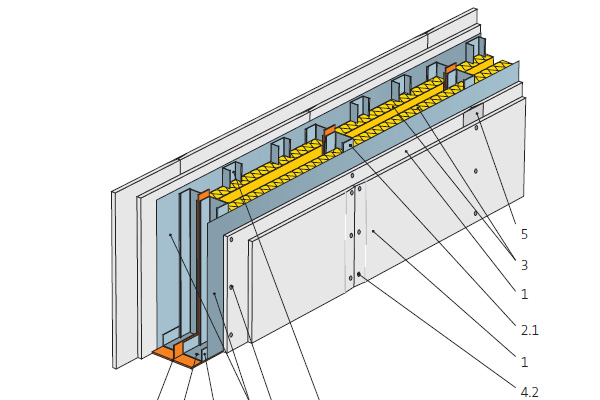 5
3
1
2.1
1
4.2