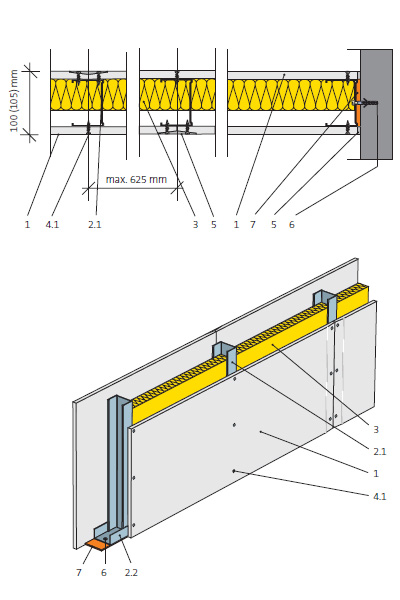 100 (105) mm

max. 625 mm

1 4.1 2.1 3 5 1 7 5 6

3

2.1

1

4.1

7 6 2.2