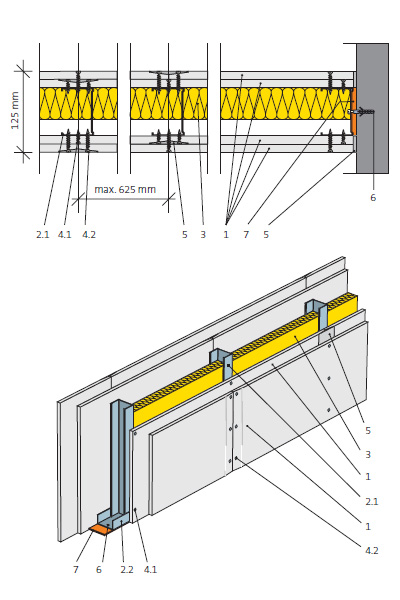 125 mm

max. 625 mm

6

2.1 4.1 4.2 5 3 1 7 5

5

3

1

2.1

1

4.2

7 6 2.2 4.1