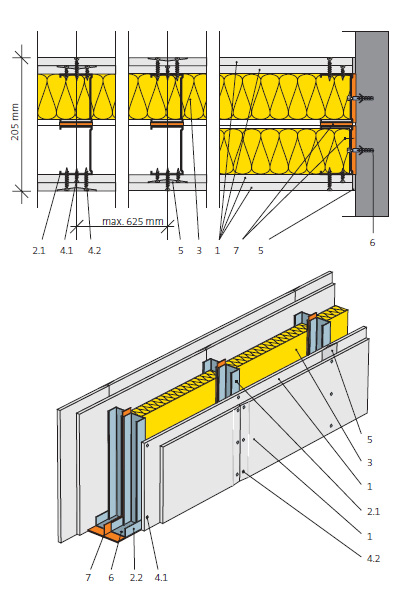 205 mm

max. 625 mm

2.1 4.1 4.2 5 3 1 7 5 6

5
3
1
2.1
1
4.2

7 6 2.2 4.1